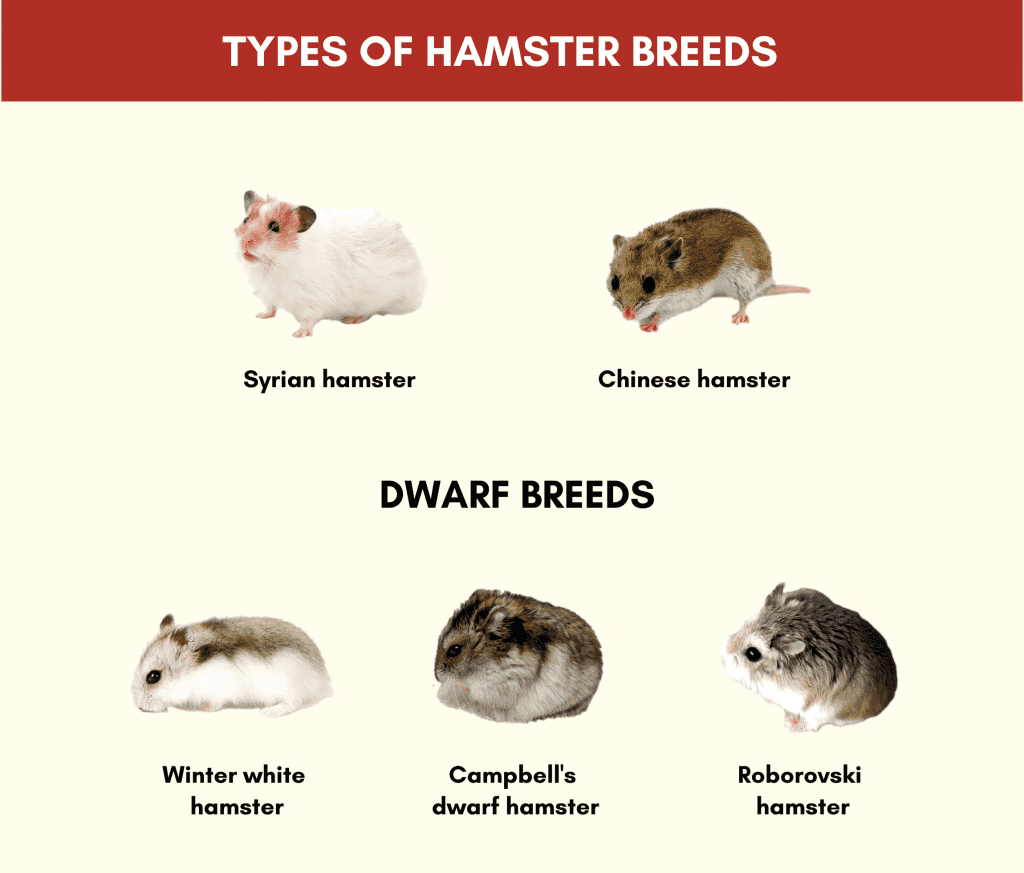 TYPES OF HAMSTER BREEDS

Syrian hamster

Chinese hamster

DWARF BREEDS

Winter white hamster

Campbell's dwarf hamster

Roborovski hamster