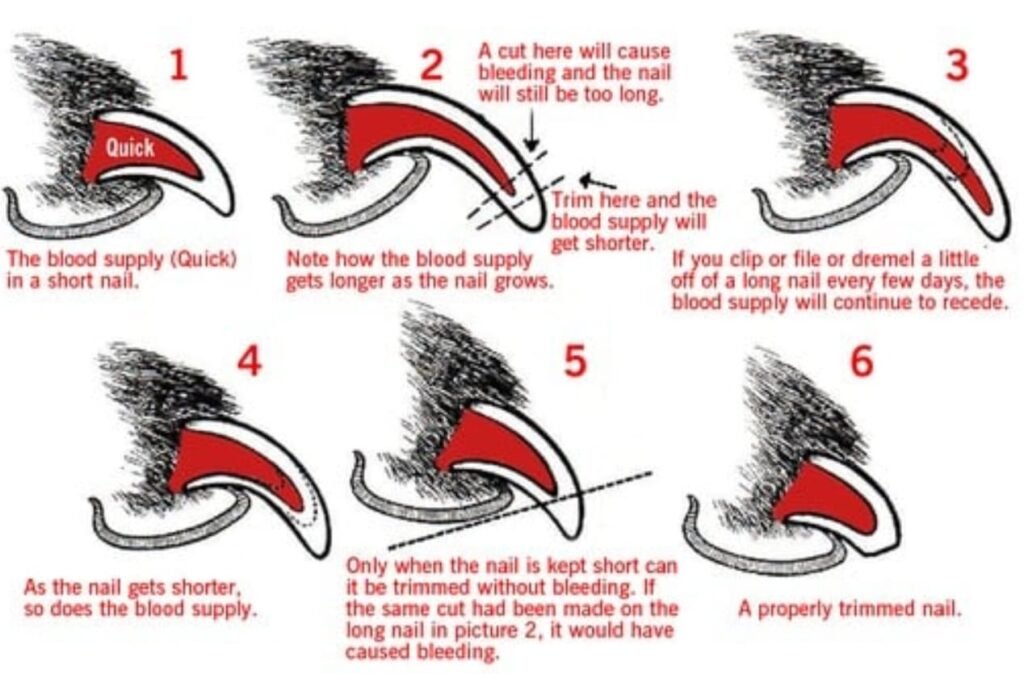 1

Quick

The blood supply (Quick) in a short nail.

2

A cut here will cause bleeding and the nail will still be too long.

Trim here and the blood supply will get shorter.

Note how the blood supply gets longer as the nail grows.

3

If you clip or file or dremel a little off of a long nail every few days, the blood supply will continue to recede.

4

As the nail gets shorter, so does the blood supply.

5

Only when the nail is kept short can it be trimmed without bleeding. If the same cut had been made on the long nail in picture 2, it would have caused bleeding.

6

A properly trimmed nail.